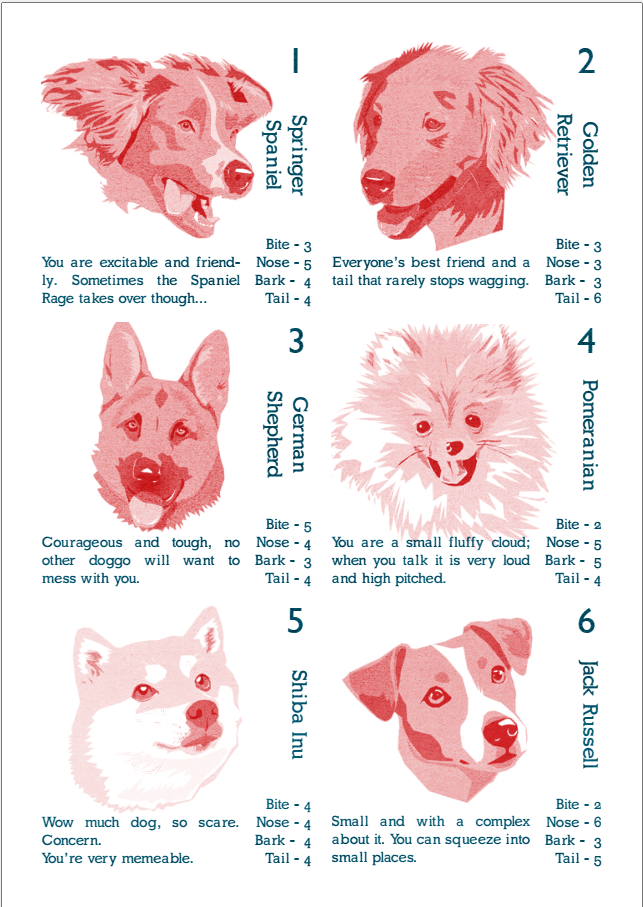 1
Springer Spaniel

You are excitable and friendly. Sometimes the Spaniel Rage takes over though...

Bite - 3
Nose - 5
Bark - 4
Tail - 4

2
Golden Retriever

Everyone's best friend and a tail that rarely stops wagging.

Bite - 3
Nose - 3
Bark - 3
Tail - 6

3
German Shepherd

Courageous and tough, no other doggo will want to mess with you.

Bite - 5
Nose - 4
Bark - 3
Tail - 4

4
Pomeranian

You are a small fluffy cloud; when you talk it is very loud and high pitched.

Bite - 2
Nose - 5
Bark - 5
Tail - 4

5
Shiba Inu

Wow much dog, so scare. Concern.
You're very memeable.

Bite - 4
Nose - 4
Bark - 4
Tail - 4

6
Jack Russell

Small and with a complex about it. You can squeeze into small places.

Bite - 2
Nose - 6
Bark - 3
Tail - 5