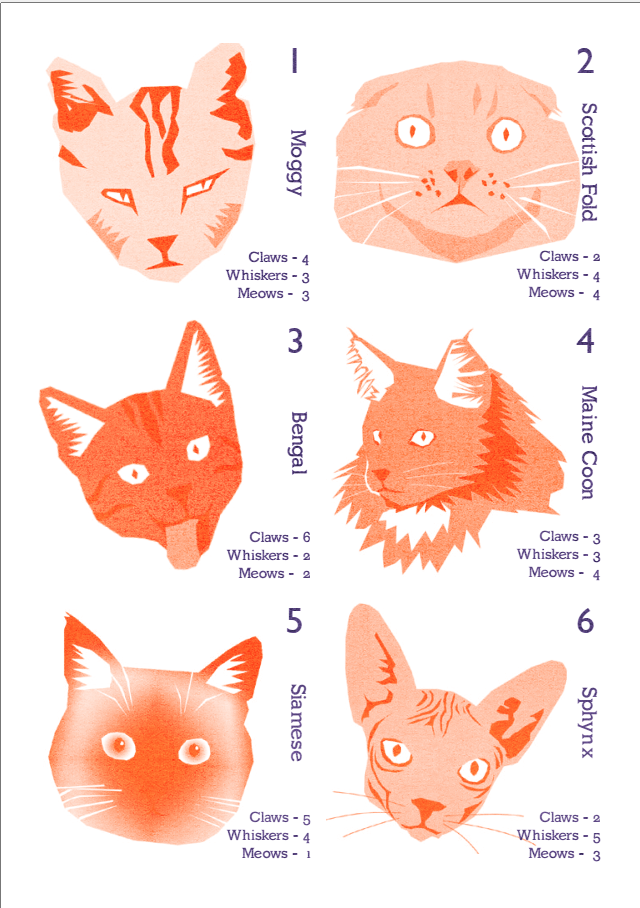 1
Moggy
Claws - 4
Whiskers - 3
Meows - 3

2
Scottish Fold
Claws - 2
Whiskers - 4
Meows - 4

3
Bengal
Claws - 6
Whiskers - 2
Meows - 2

4
Maine Coon
Claws - 3
Whiskers - 3
Meows - 4

5
Siamese
Claws - 5
Whiskers - 4
Meows - 1

6
Sphynx
Claws - 2
Whiskers - 5
Meows - 3